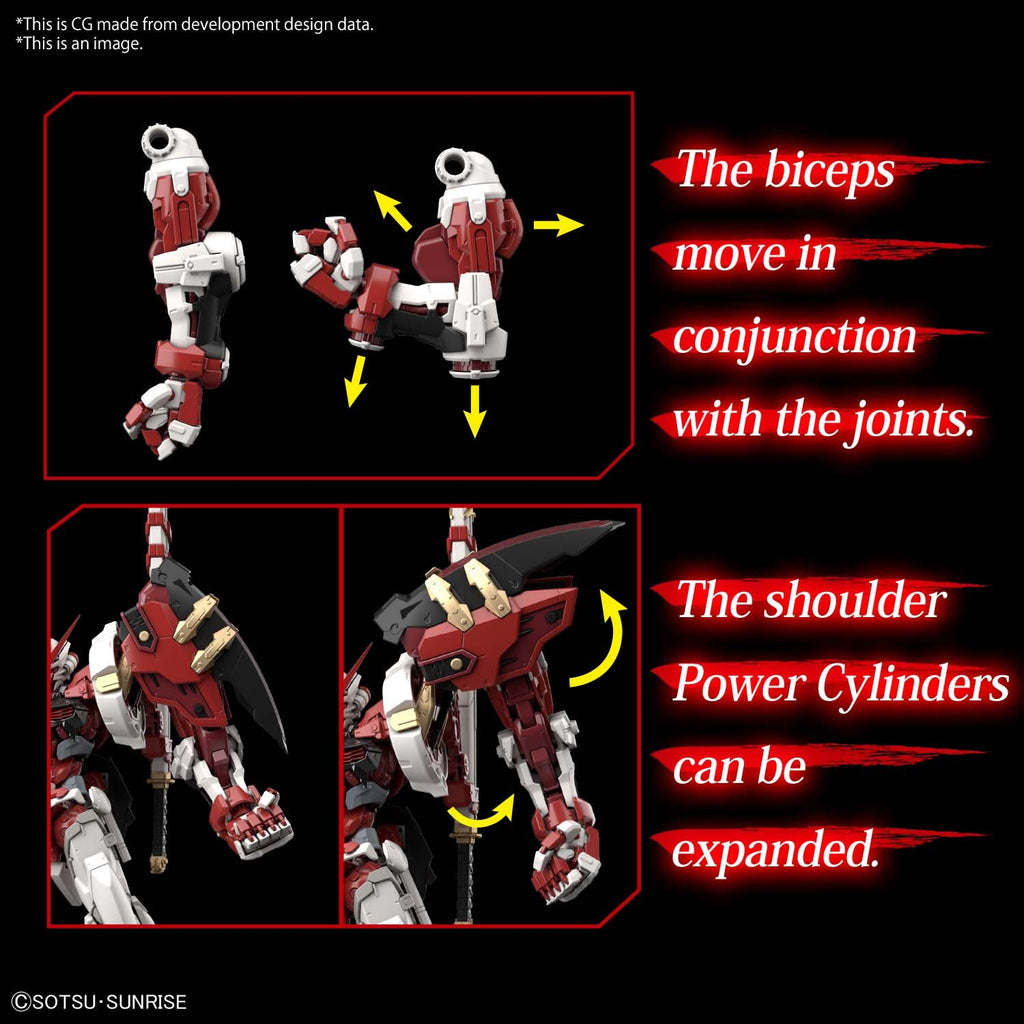 *This is CG made from development design data.
*This is an image.

The biceps move in conjunction with the joints.

The shoulder Power Cylinders can be expanded.

©SOTSU·SUNRISE