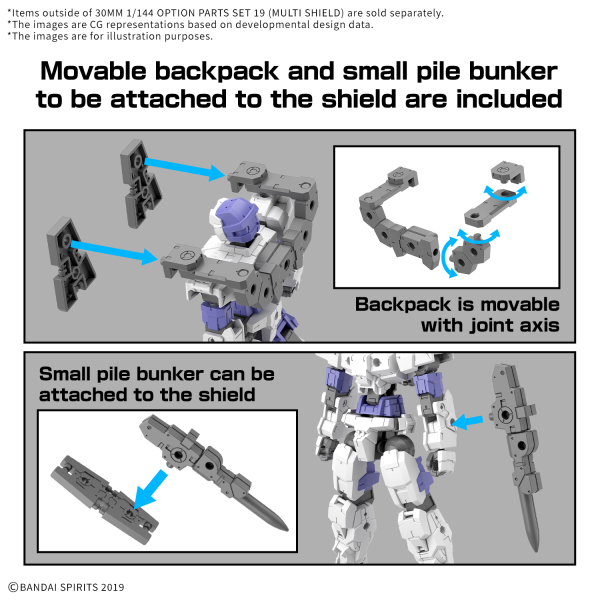 *Items outside of 30MM 1/144 OPTION PARTS SET 19 (MULTI SHIELD) are sold separately.
*The images are CG representations based on developmental design data.
*The images are for illustration purposes.

Movable backpack and small pile bunker to be attached to the shield are included

Backpack is movable with joint axis

Small pile bunker can be attached to the shield

©BANDAI SPIRITS 2019